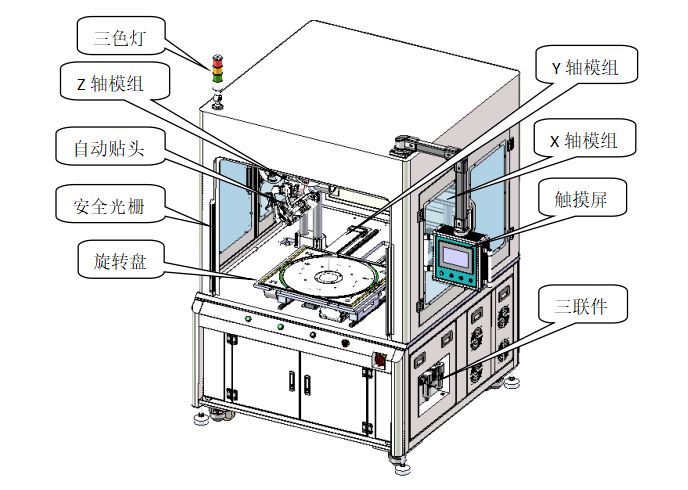 三色灯

Z 轴模组

自动贴头

安全光栅

旋转盘

Y 轴模组

X 轴模组

触摸屏

三联件