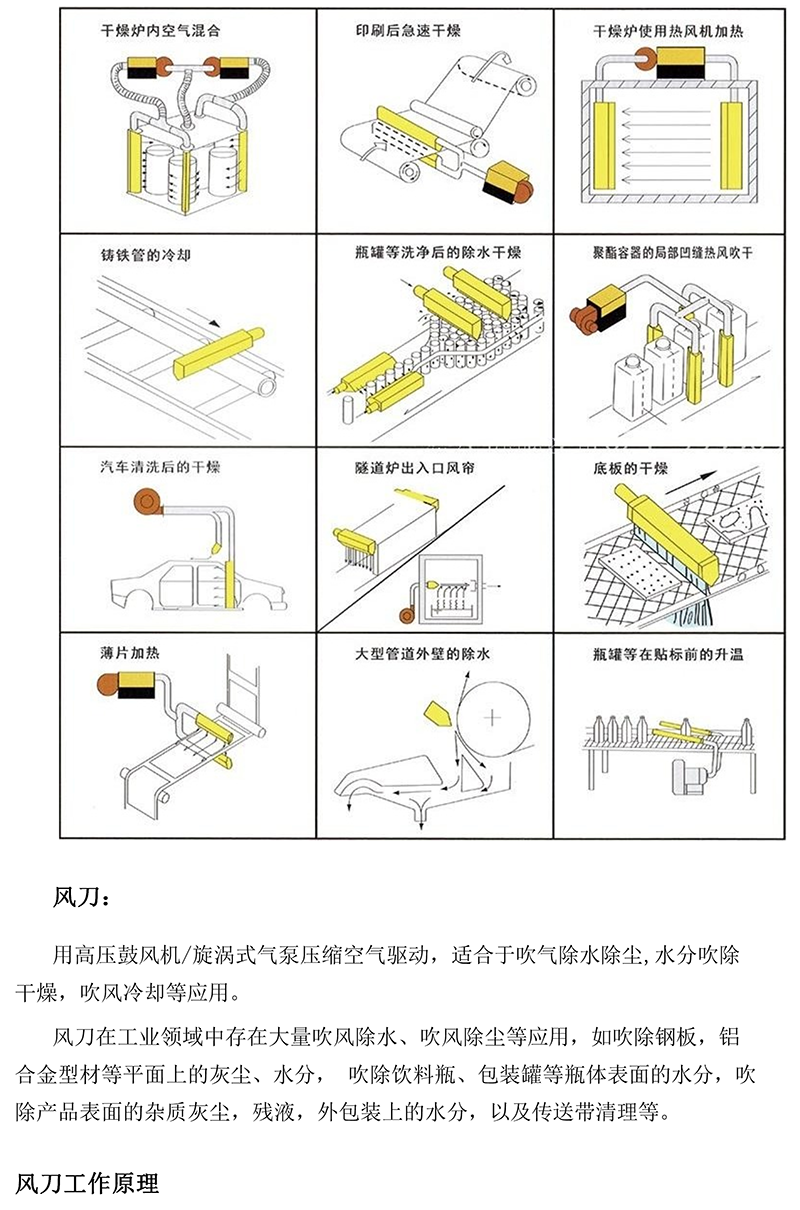 干燥炉内空气混合

印刷后急速干燥

干燥炉使用热风机加热

铸铁管的冷却

瓶罐等洗净后的除水干燥

聚酯容器的局部凹缝热风吹干

汽车清洗后的干燥

隧道炉出入口风帘

底板的干燥

薄片加热

大型管道外壁的除水

瓶罐等在贴标前的升温

风刀：

用高压鼓风机/旋涡式气泵压缩空气驱动，适合于吹气除水除尘,水分吹除干燥，吹风冷却等应用。

风刀在工业领域中存在大量吹风除水、吹风除尘等应用，如吹除钢板，铝合金型材等平面上的灰尘、水分， 吹除饮料瓶、包装罐等瓶体表面的水分，吹除产品表面的杂质灰尘，残液，外包装上的水分，以及传送带清理等。

风刀工作原理