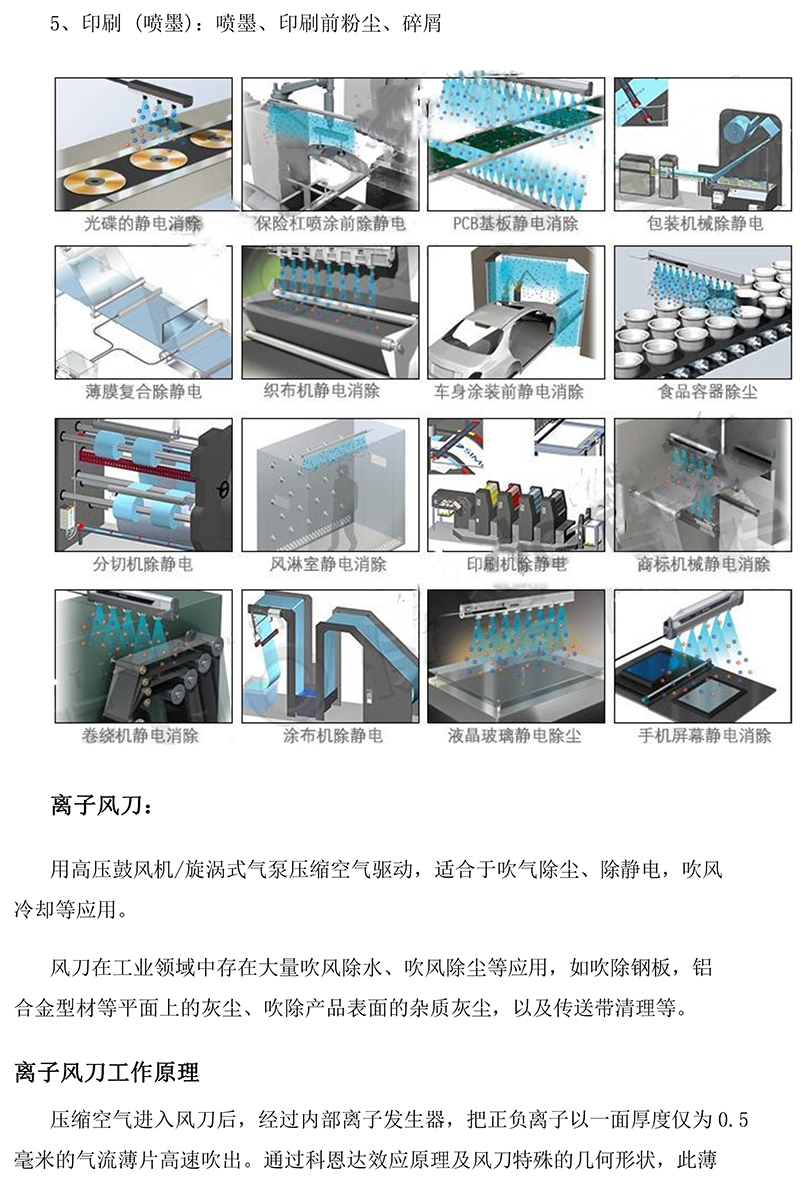 5、印刷（喷墨）：喷墨、印刷前粉尘、碎屑

光碟的静电消除

保险杠喷涂前除静电

PCB基板静电消除

包装机械除静电

薄膜复合除静电

织布机静电消除

车身涂装前静电消除

食品容器除尘

分切机除静电

风淋室静电消除

印刷机除静电

商标机械静电消除

卷绕机静电消除

涂布机除静电

液晶玻璃静电除尘

手机屏幕静电消除

离子风刀：

用高压鼓风机/旋涡式气泵压缩空气驱动，适合于吹气除尘、除静电，吹风冷却等应用。

风刀在工业领域中存在大量吹风除水、吹风除尘等应用，如吹除钢板，铝合金型材等平面上的灰尘、吹除产品表面的杂质灰尘，以及传送带清理等。

离子风刀工作原理

压缩空气进入风刀后，经过内部离子发生器，把正负离子以一面厚度仅为 0.5 毫米的气流薄片高速吹出。通过科恩达效应原理及风刀特殊的几何形状，此薄