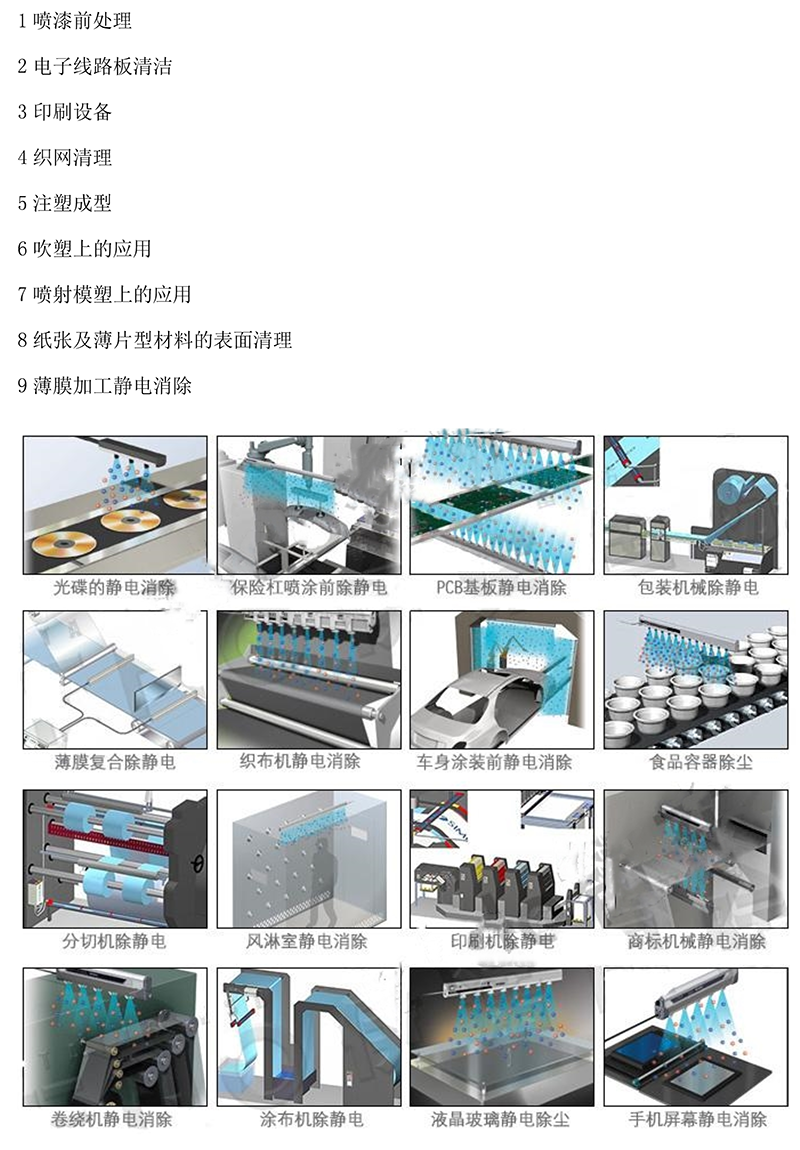 1 喷漆前处理

2 电子线路板清洁

3 印刷设备

4 织网清理

5 注塑成型

6 吹塑上的应用

7 喷射模塑上的应用

8 纸张及薄片型材料的表面清理

9 薄膜加工静电消除

光碟的静电消除

保险杠喷涂前除静电

PCB基板静电消除

包装机械除静电

薄膜复合除静电

织布机静电消除

车身涂装前静电消除

食品容器除尘

分切机除静电

风淋室静电消除

印刷机除静电

商标机械静电消除

卷绕机静电消除

涂布机除静电

液晶玻璃静电除尘

手机屏幕静电消除